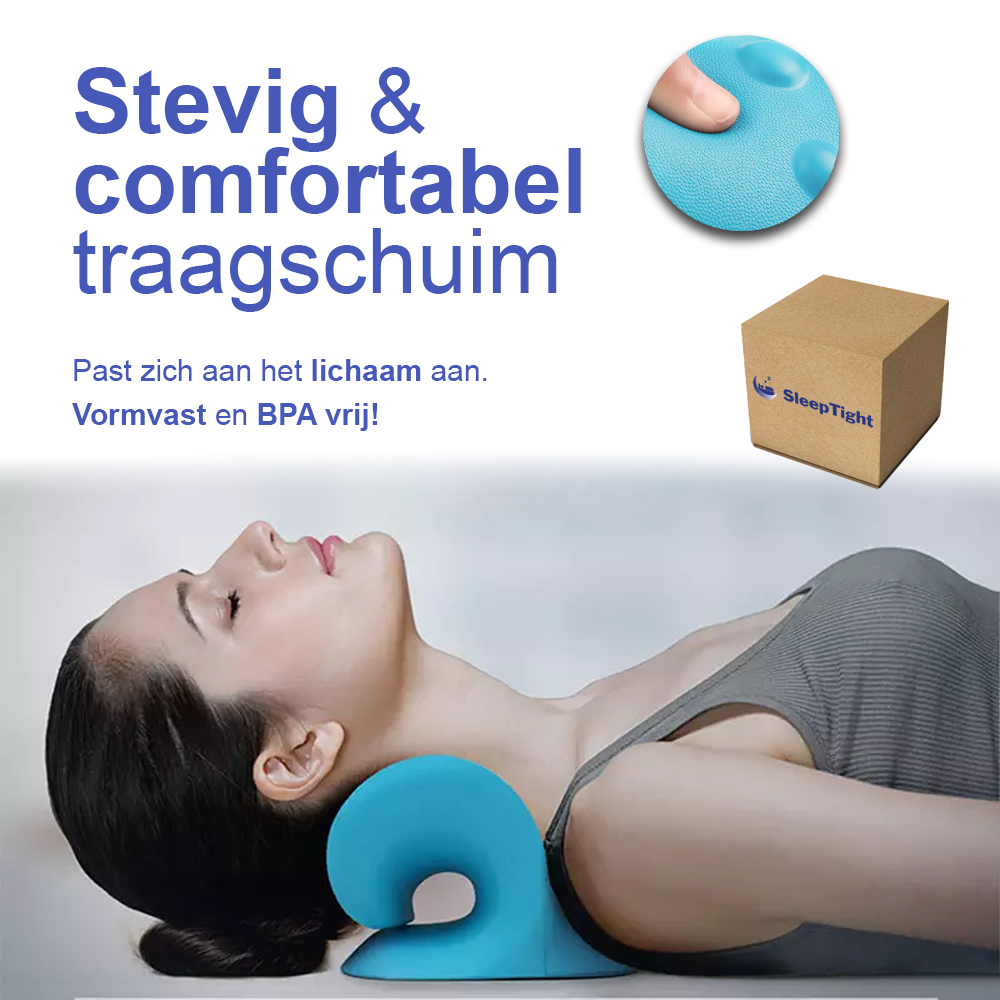 Stevig & comfortabel traagschuim

Past zich aan het lichaam aan.
Vormvast en BPA vrij!

SleepTight