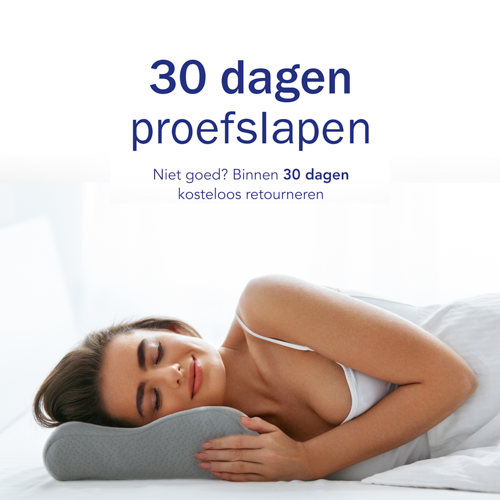 30 dagen
proefslapen

Niet goed? Binnen 30 dagen kosteloos retourneren