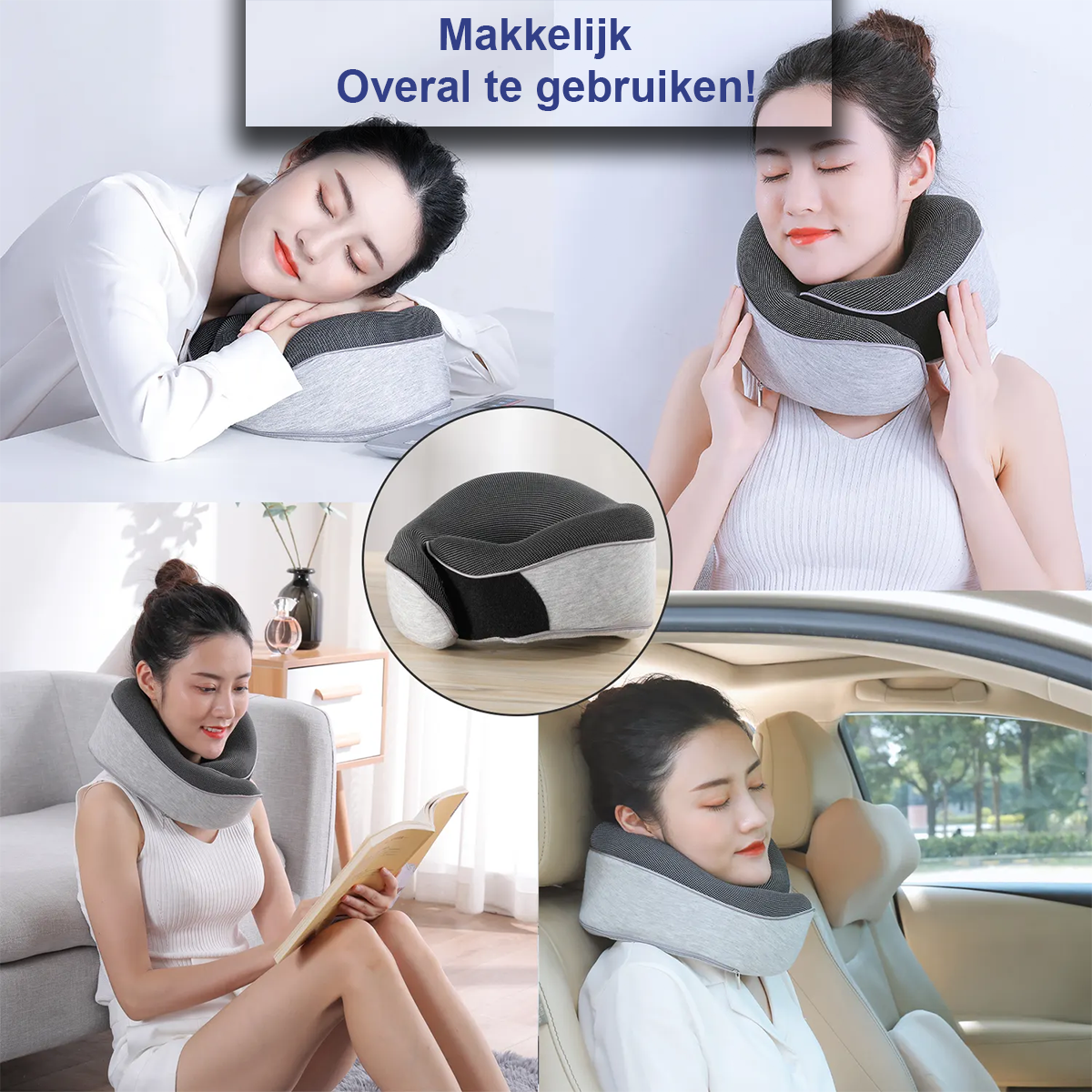 Makkelijk
Overal te gebruiken!