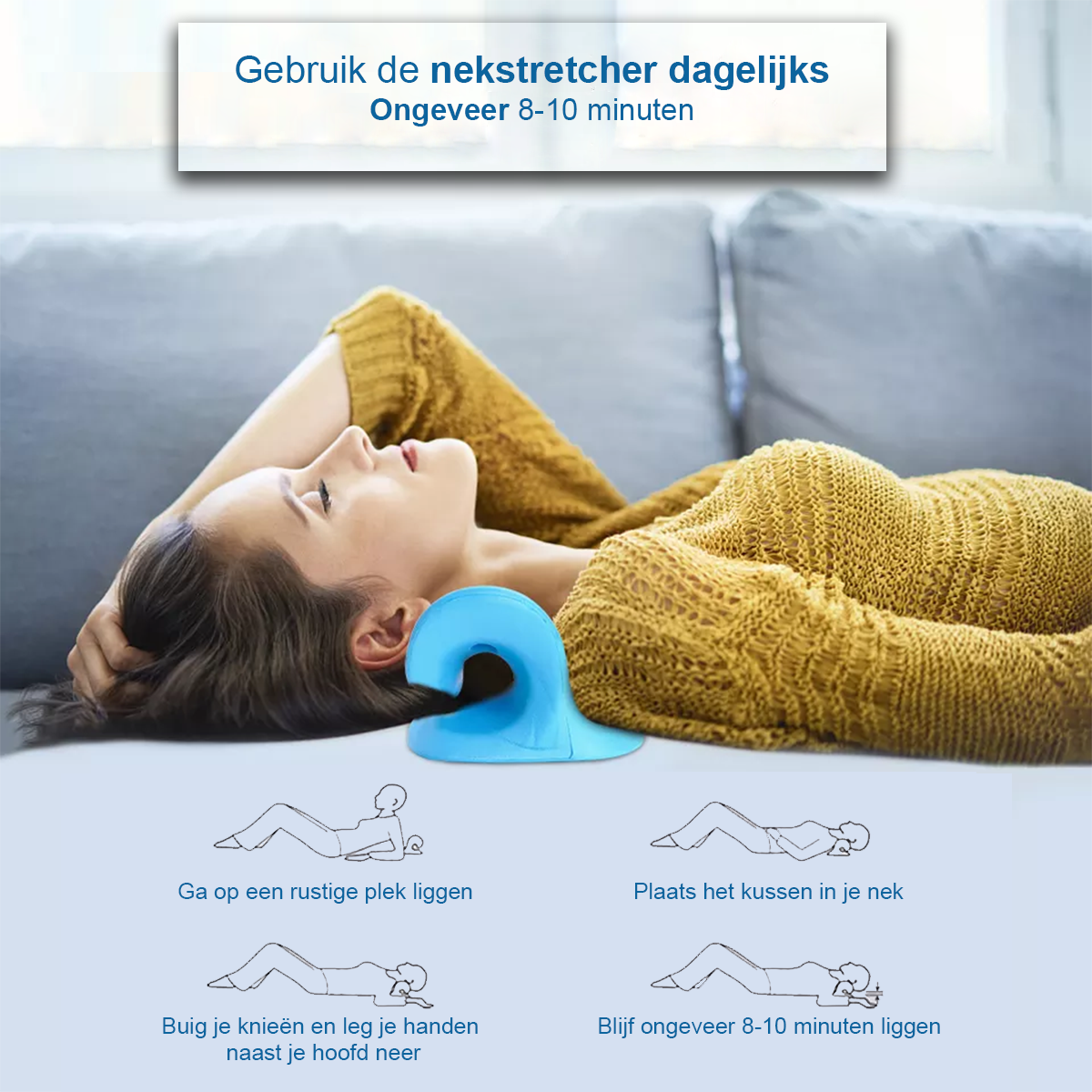 Gebruik de nekstretcher dagelijks
Ongeveer 8-10 minuten

Ga op een rustige plek liggen

Plaats het kussen in je nek

Buig je knieën en leg je handen naast je hoofd neer

Blijf ongeveer 8-10 minuten liggen