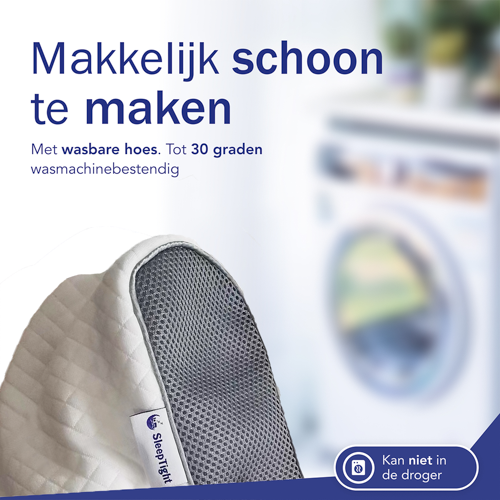 Makkelijk schoon te maken

Met wasbare hoes. Tot 30 graden wasmachinebestendig

SleepTight

Kan niet in de droger