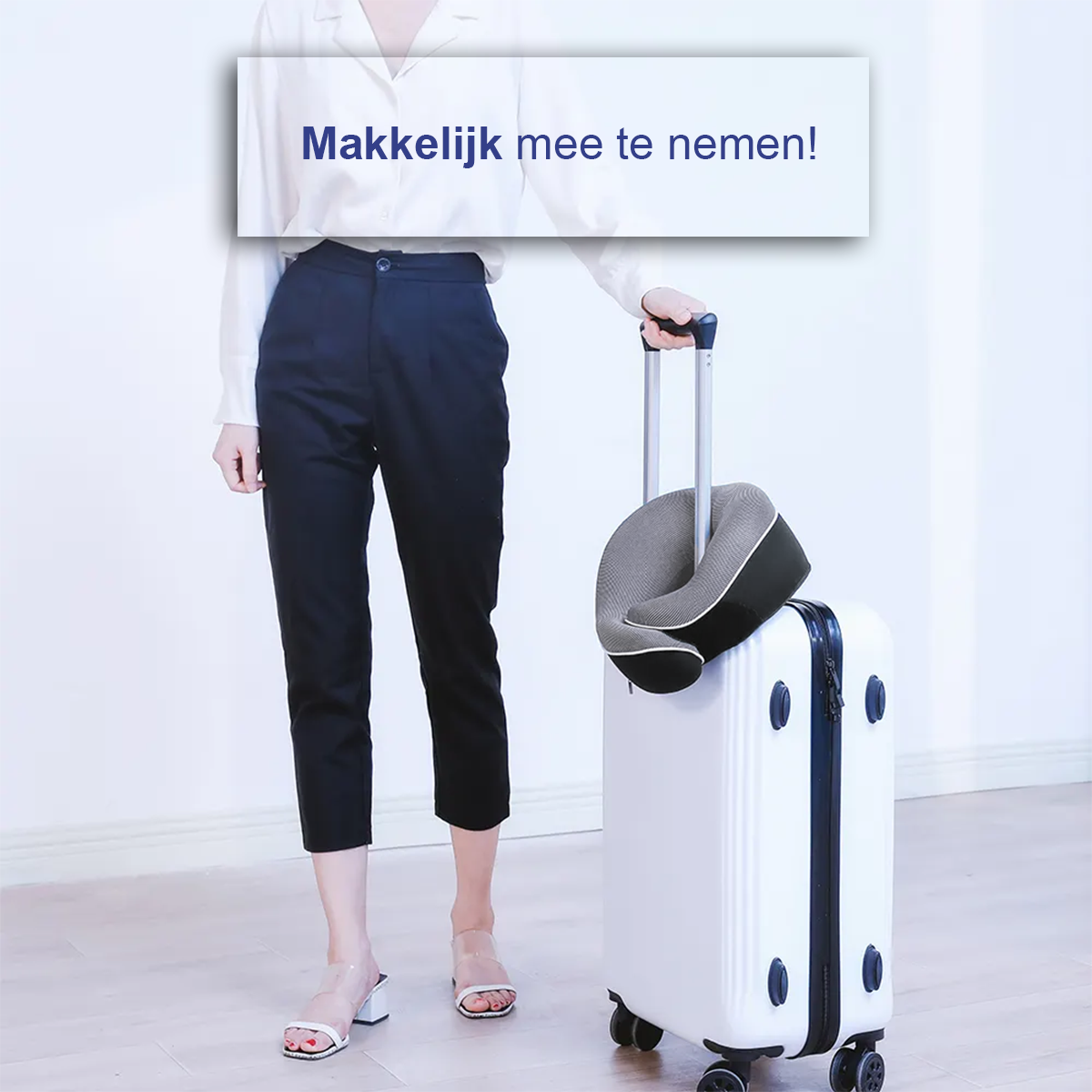 Makkelijk mee te nemen!