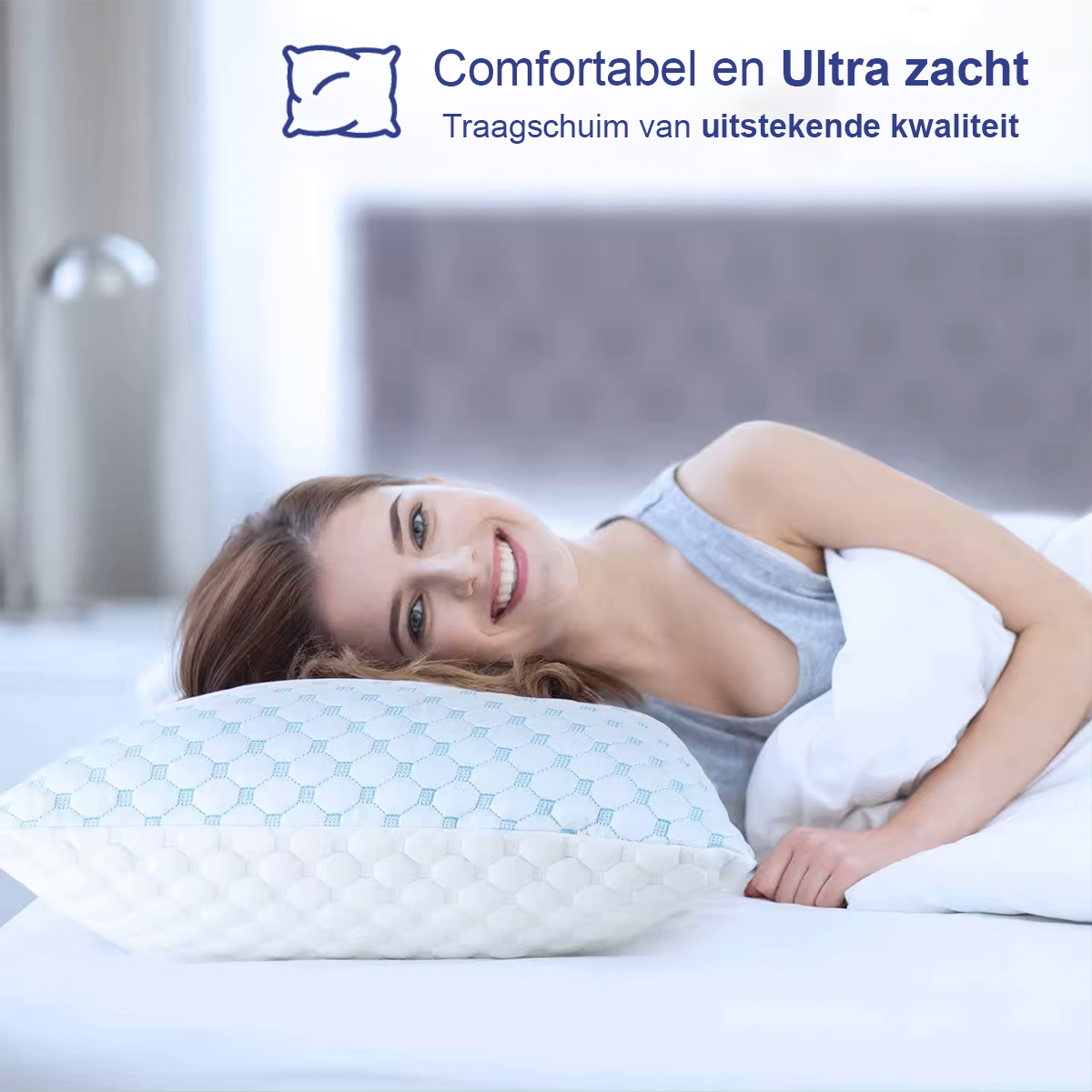 Comfortabel en Ultra zacht
Traagschuim van uitstekende kwaliteit