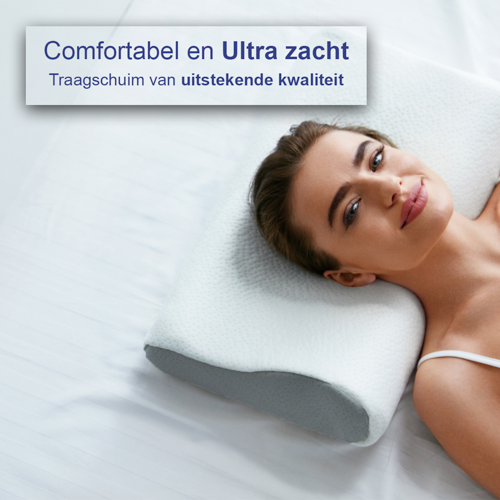 Comfortabel en Ultra zacht
Traagschuim van uitstekende kwaliteit